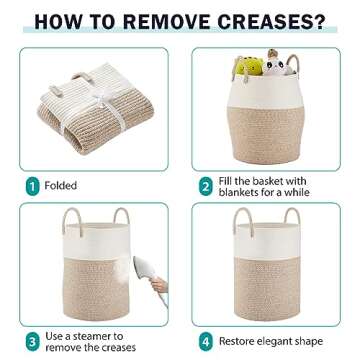 HOW TO REMOVE CREASES?

1 Folded

2 Fill the basket with blankets for a while

3 Use a steamer to remove the creases

4 Restore elegant shape