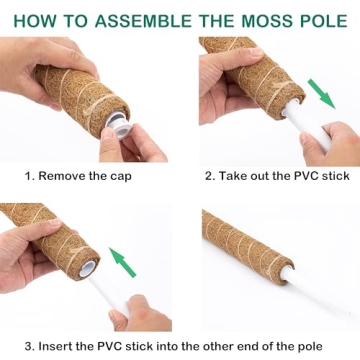 HOW TO ASSEMBLE THE MOSS POLE

1. Remove the cap

2. Take out the PVC stick

3. Insert the PVC stick into the other end of the pole