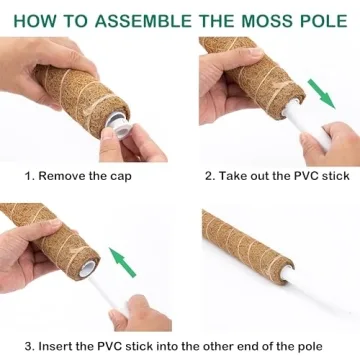 HOW TO ASSEMBLE THE MOSS POLE

1. Remove the cap

2. Take out the PVC stick

3. Insert the PVC stick into the other end of the pole