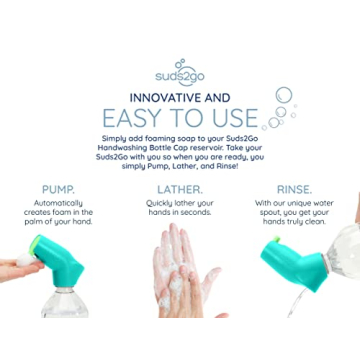 suds2go

INNOVATIVE AND
EASY TO USE

Simply add foaming soap to your Suds2Go Handwashing Bottle Cap reservoir. Take your Suds2Go with you so when you are ready, you simply Pump, Lather, and Rinse!

PUMP.
Automatically creates foam in the palm of your hand.

LATHER.
Quickly lather your hands in seconds.

RINSE.
With our unique water spout, you get your hands truly clean.