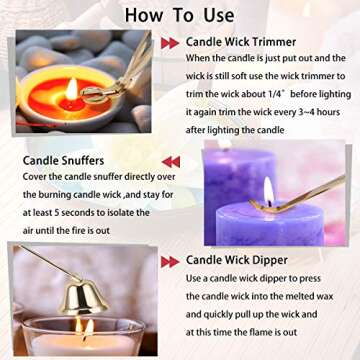 How To Use

Candle Wick Trimmer
When the candle is just put out and the wick is still soft use the wick trimmer to trim the wick about 1/4" before lighting it again trim the wick every 3~4 hours after lighting the candle

Candle Snuffers
Cover the candle snuffer directly over the burning candle wick ,and stay for at least 5 seconds to isolate the air until the fire is out

Candle Wick Dipper
Use a candle wick dipper to press the candle wick into the melted wax and quickly pull up the wick and at this time the flame is out