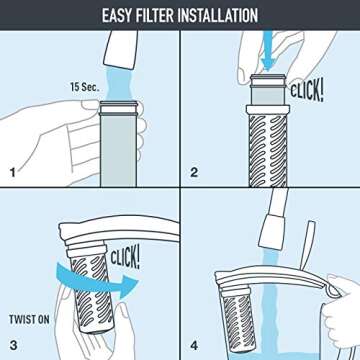 EASY FILTER INSTALLATION

15 Sec.

1

CLICK!

2

CLICK!

TWIST ON

3

4