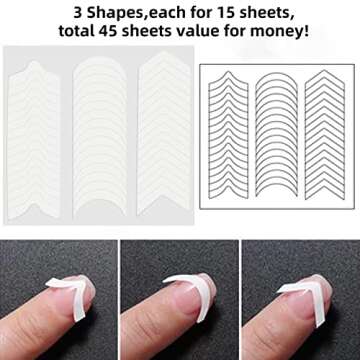 3 Shapes,each for 15 sheets,
total 45 sheets value for money!