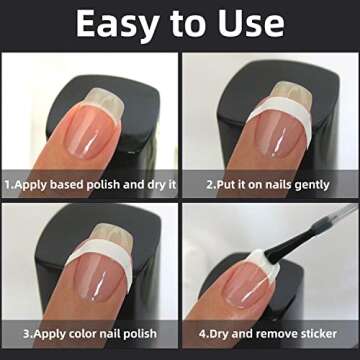 Easy to Use

1.Apply based polish and dry it

2.Put it on nails gently

3.Apply color nail polish

4.Dry and remove sticker