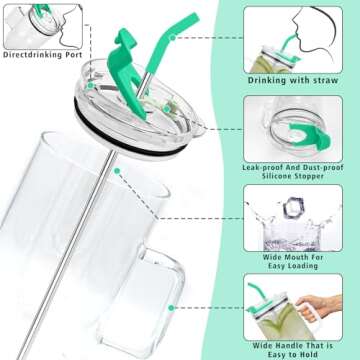 Directdrinking Port

Drinking with straw

Leak-proof And Dust-proof Silicone Stopper

Wide Mouth For Easy Loading

Wide Handle That is Easy to Hold