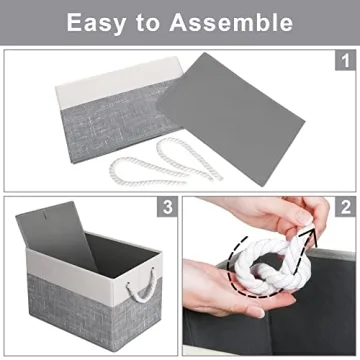 Easy to Assemble

1

3

2