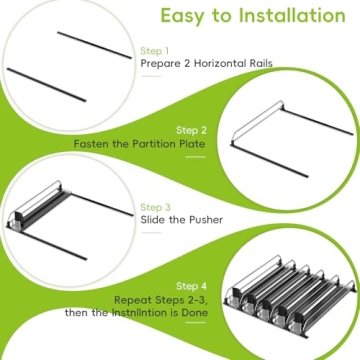 Easy to Installation

Step 1
Prepare 2 Horizontal Rails

Step 2
Fasten the Partition Plate

Step 3
Slide the Pusher

Step 4
Repeat Steps 2-3, then the Instnllntion is Done