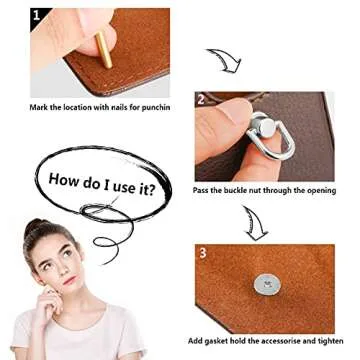 1

Mark the location with nails for punchin

2

Pass the buckle nut through the opening

How do I use it?

3

Add gasket hold the accessorise and tighten