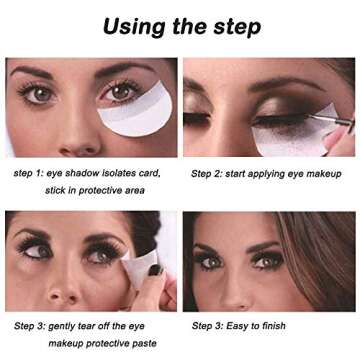 Using the step

step 1: eye shadow isolates card, stick in protective area

Step 2: start applying eye makeup

Step 3: gently tear off the eye makeup protective paste

Step 3: Easy to finish