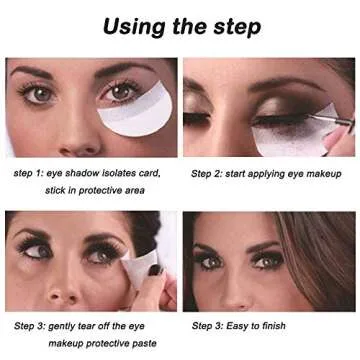 Using the step

step 1: eye shadow isolates card, stick in protective area

Step 2: start applying eye makeup

Step 3: gently tear off the eye makeup protective paste

Step 3: Easy to finish