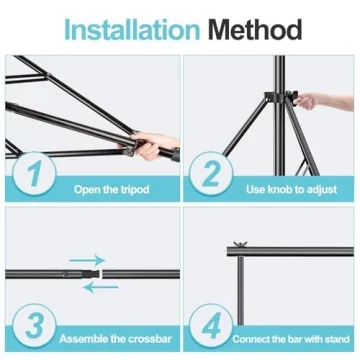 Installation Method

1
Open the tripod

2
Use knob to adjust

3
Assemble the crossbar

4
Connect the bar with stand