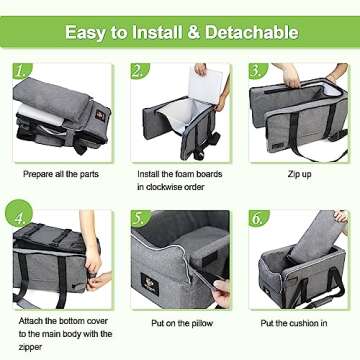 Easy to Install & Detachable

1.

Prepare all the parts

2.

Install the foam boards in clockwise order

3.

Zip up

4.

Attach the bottom cover to the main body with the zipper

5.

Put on the pillow

6.

Put the cushion in