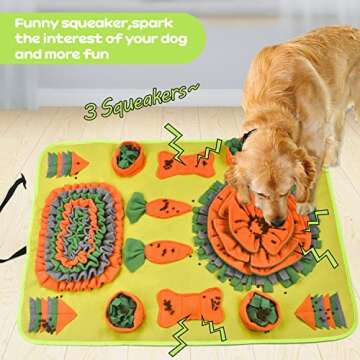 Funny squeaker,spark the interest of your dog and more fun

3 Squeakers~