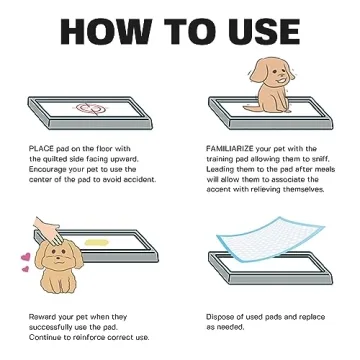 HOW TO USE

PLACE pad on the floor with the quilted side facing upward. Encourage your pet to use the center of the pad to avoid accident.

FAMILIARIZE your pet with the training pad allowing them to sniff. Leading them to the pad after meals will allow them to associate the accent with relieving themselves.

Reward your pet when they successfully use the pad. Continue to reinforce correct use.

Dispose of used pads and replace as needed.