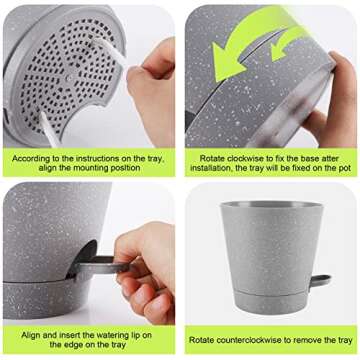 According to the instructions on the tray, align the mounting position

Rotate clockwise to fix the base after installation, the tray will be fixed on the pot

Align and insert the watering lip on the edge on the tray

Rotate counterclockwise to remove the tray