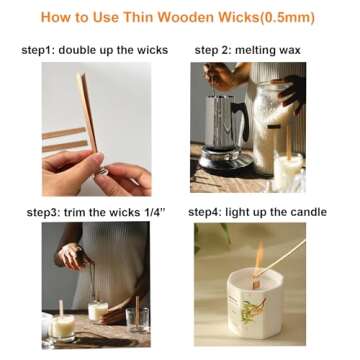 How to Use Thin Wooden Wicks(0.5mm)

step1: double up the wicks

step 2: melting wax

step3: trim the wicks 1/4"

step4: light up the candle