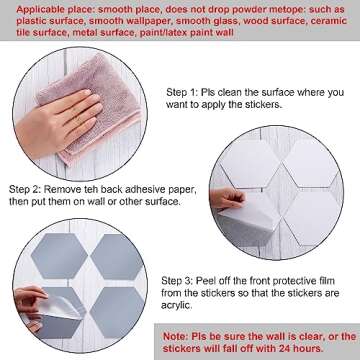 Applicable place: smooth place, does not drop powder metope: such as plastic surface, smooth wallpaper, smooth glass, wood surface, ceramic tile surface, metal surface, paint/latex paint wall

Step 1: Pls clean the surface where you want to apply the stickers.

Step 2: Remove teh back adhesive paper, then put them on wall or other surface.

Step 3: Peel off the front protective film from the stickers so that the stickers are acrylic.

Note: Pls be sure the wall is clear, or the stickers will fall off with 24 hours.