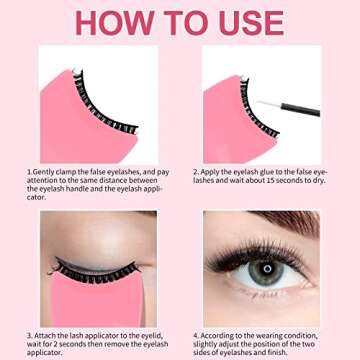 HOW TO USE

1.Gently clamp the false eyelashes, and pay attention to the same distance between the eyelash handle and the eyelash applicator.

2. Apply the eyelash glue to the false eyelashes and wait about 15 seconds to dry.

3. Attach the lash applicator to the eyelid, wait for 2 seconds then remove the eyelash applicator.

4. According to the wearing condition, slightly adjust the position of the two sides of eyelashes and finish.