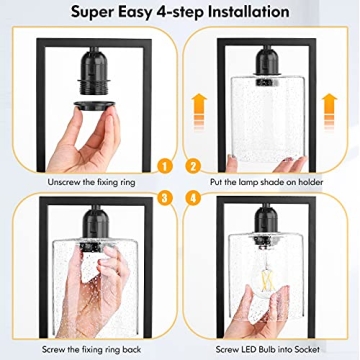 Super Easy 4-step Installation

1
Unscrew the fixing ring

2
Put the lamp shade on holder

3
Screw the fixing ring back

4
Screw LED Bulb into Socket