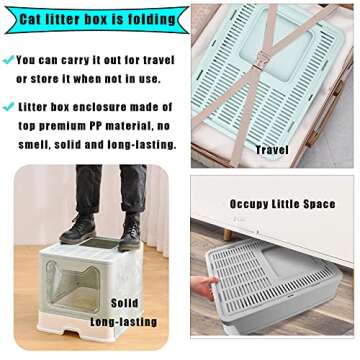 Cat litter box is folding

You can carry it out for travel or store it when not in use.

Litter box enclosure made of top premium PP material, no smell, solid and long-lasting.

Travel

Occupy Little Space

Solid
Long-lasting