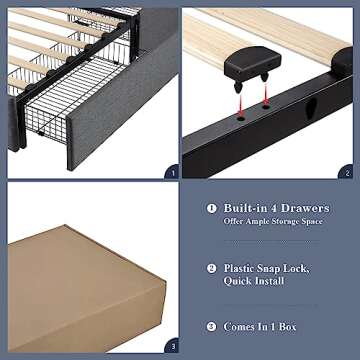 1

2

3

1 Built-in 4 Drawers
Offer Ample Storage Space

2 Plastic Snap Lock, Quick Install

3 Comes In 1 Box