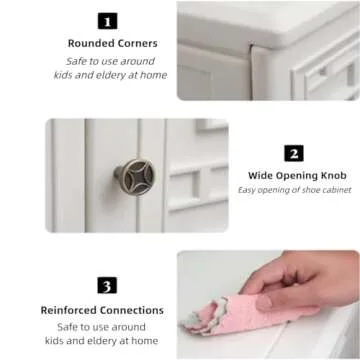 1
Rounded Corners
Safe to use around kids and eldery at home

2
Wide Opening Knob
Easy opening of shoe cabinet

3
Reinforced Connections
Safe to use around kids and eldery at home