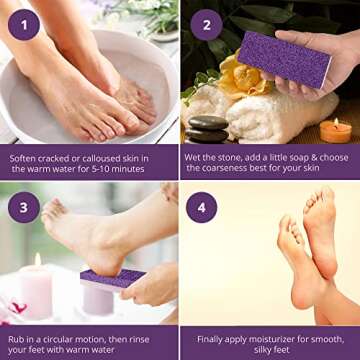 1

Soften cracked or calloused skin in the warm water for 5-10 minutes

2

Wet the stone, add a little soap & choose the coarseness best for your skin

3

Rub in a circular motion, then rinse your feet with warm water

4

Finally apply moisturizer for smooth, silky feet