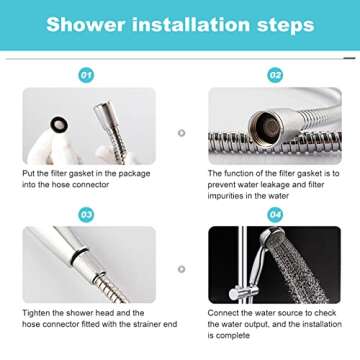 Shower installation steps

01

Put the filter gasket in the package into the hose connector

02

The function of the filter gasket is to prevent water leakage and filter impurities in the water

03

Tighten the shower head and the hose connector fitted with the strainer end

04

Connect the water source to check the water output, and the installation is complete