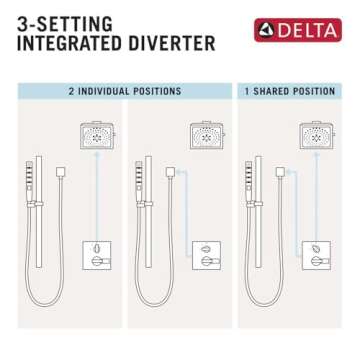 3-SETTING
INTEGRATED DIVERTER

DELTA

2 INDIVIDUAL POSITIONS

1 SHARED POSITION