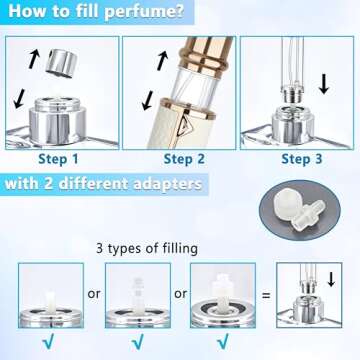 How to fill perfume?

Step 1

Step 2

Step 3

with 2 different adapters

3 types of filling

or

or

=

√

√

√