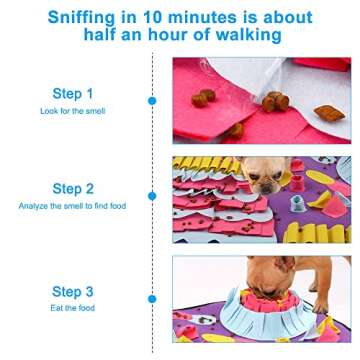 Sniffing in 10 minutes is about half an hour of walking

Step 1
Look for the smell

Step 2
Analyze the smell to find food

Step 3
Eat the food