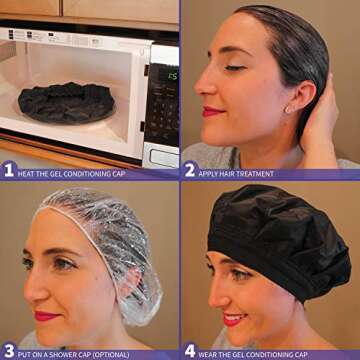 1 HEAT THE GEL CONDITIONING CAP

2 APPLY HAIR TREATMENT

3 PUT ON A SHOWER CAP (OPTIONAL)

4 WEAR THE GEL CONDITIONING CAP