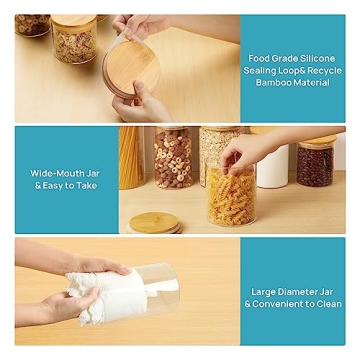 Food Grade Silicone Sealing Loop& Recycle Bamboo Material

Wide-Mouth Jar & Easy to Take

Large Diameter Jar & Convenient to Clean