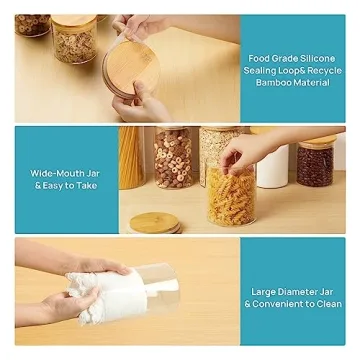 Food Grade Silicone Sealing Loop& Recycle Bamboo Material

Wide-Mouth Jar & Easy to Take

Large Diameter Jar & Convenient to Clean