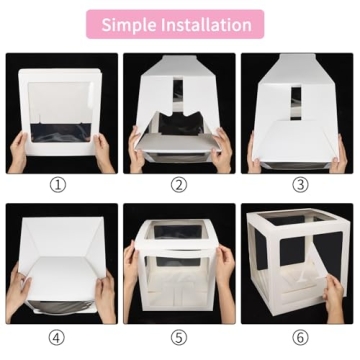 Simple Installation

①

②

③

④

⑤

⑥