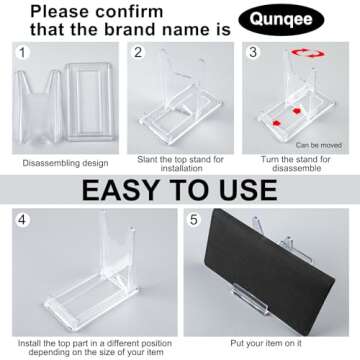 Please confirm that the brand name is Qunqee

1

Disassembling design

2

Slant the top stand for installation

3

Can be moved

Turn the stand for disassemble

EASY TO USE

4

Install the top part in a different position depending on the size of your item

5

Put your item on it