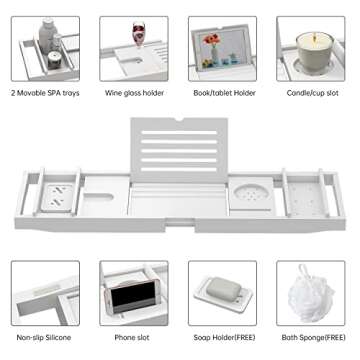 2 Movable SPA trays

Wine glass holder

Book/tablet Holder

Candle/cup slot

Non-slip Silicone

Phone slot

Soap Holder(FREE)

Bath Sponge(FREE)