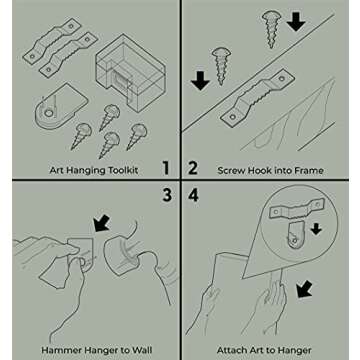 Art Hanging Toolkit 1

2 Screw Hook into Frame

3

Hammer Hanger to Wall

4

Attach Art to Hanger