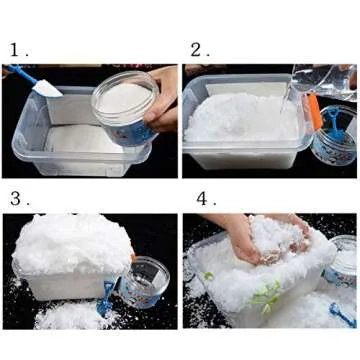 1.

2.

3.

4.