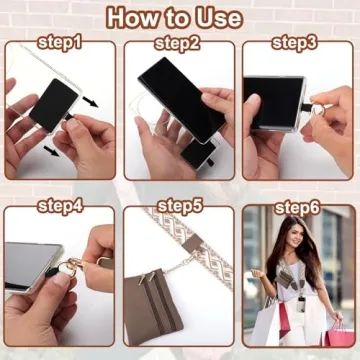 How to Use

step1

step2

step3

step4

step5

step6