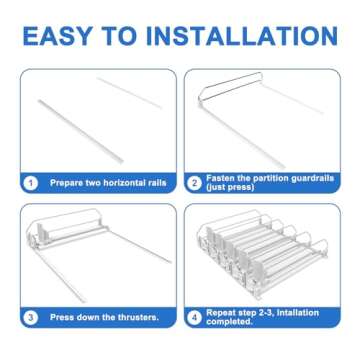 EASY TO INSTALLATION

1 Prepare two horizontal rails

2 Fasten the partition guardrails (just press)

3 Press down the thrusters.

4 Repeat step 2-3, Intallation completed.