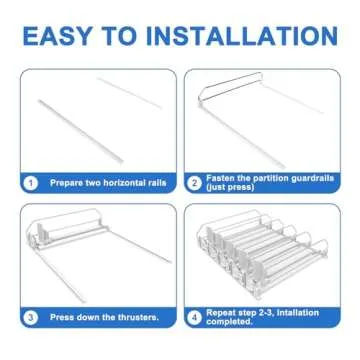 EASY TO INSTALLATION

1 Prepare two horizontal rails

2 Fasten the partition guardrails (just press)

3 Press down the thrusters.

4 Repeat step 2-3, Intallation completed.