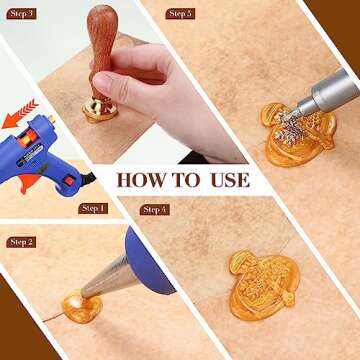 Step 3

Step 5

HOW TO USE

Step 1

Step 4

Step 2