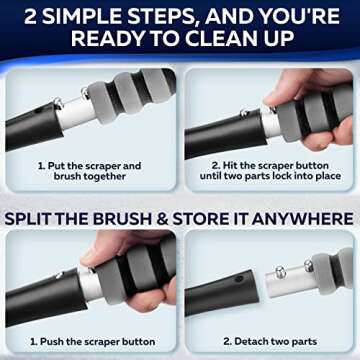 2 SIMPLE STEPS, AND YOU'RE READY TO CLEAN UP

1. Put the scraper and brush together

2. Hit the scraper button until two parts lock into place

SPLIT THE BRUSH & STORE IT ANYWHERE

1. Push the scraper button

2. Detach two parts