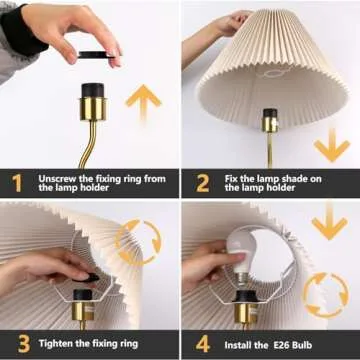 1 Unscrew the fixing ring from the lamp holder

2 Fix the lamp shade on the lamp holder

3 Tighten the fixing ring

4 Install the E26 Bulb