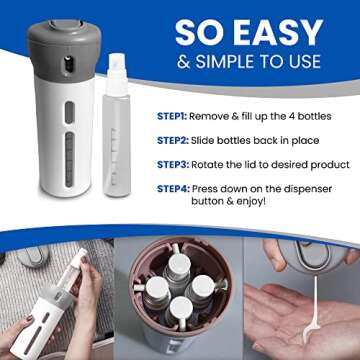 SO EASY
& SIMPLE TO USE

STEP1: Remove & fill up the 4 bottles

STEP2: Slide bottles back in place

STEP3: Rotate the lid to desired product

STEP4: Press down on the dispenser button & enjoy!