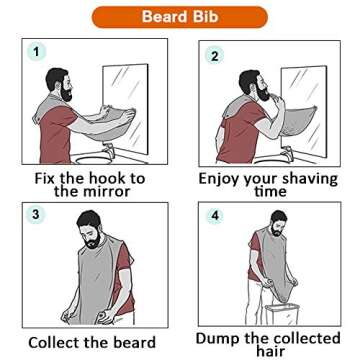 Beard Bib

1

Fix the hook to the mirror

2

Enjoy your shaving time

3

Collect the beard

4

Dump the collected hair