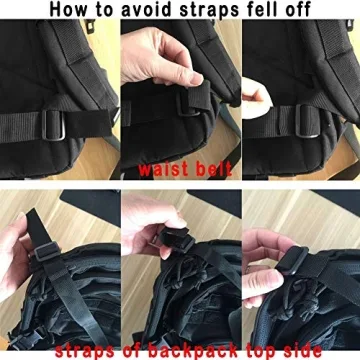 How to avoid straps fell off

waist belt

straps of backpack top side