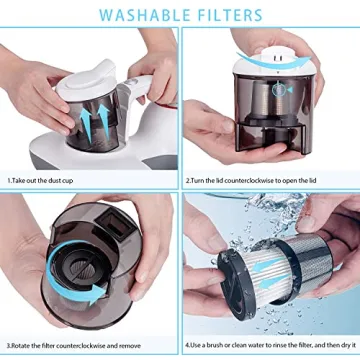 WASHABLE FILTERS

1.Take out the dust cup

2.Turn the lid counterclockwise to open the lid

3.Rotate the filter counterclockwise and remove

4.Use a brush or clean water to rinse the filter, and then dry it