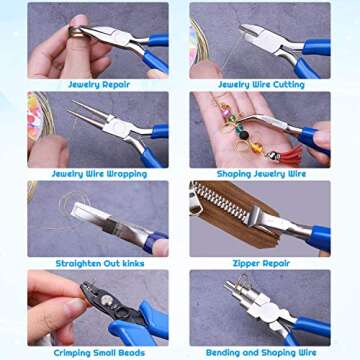 Jewelry Repair

Jewelry Wire Cutting

Jewelry Wire Wrapping

Shaping Jewelry Wire

Straighten Out kinks

Zipper Repair

Crimping Small Beads

Bending and Shaping Wire